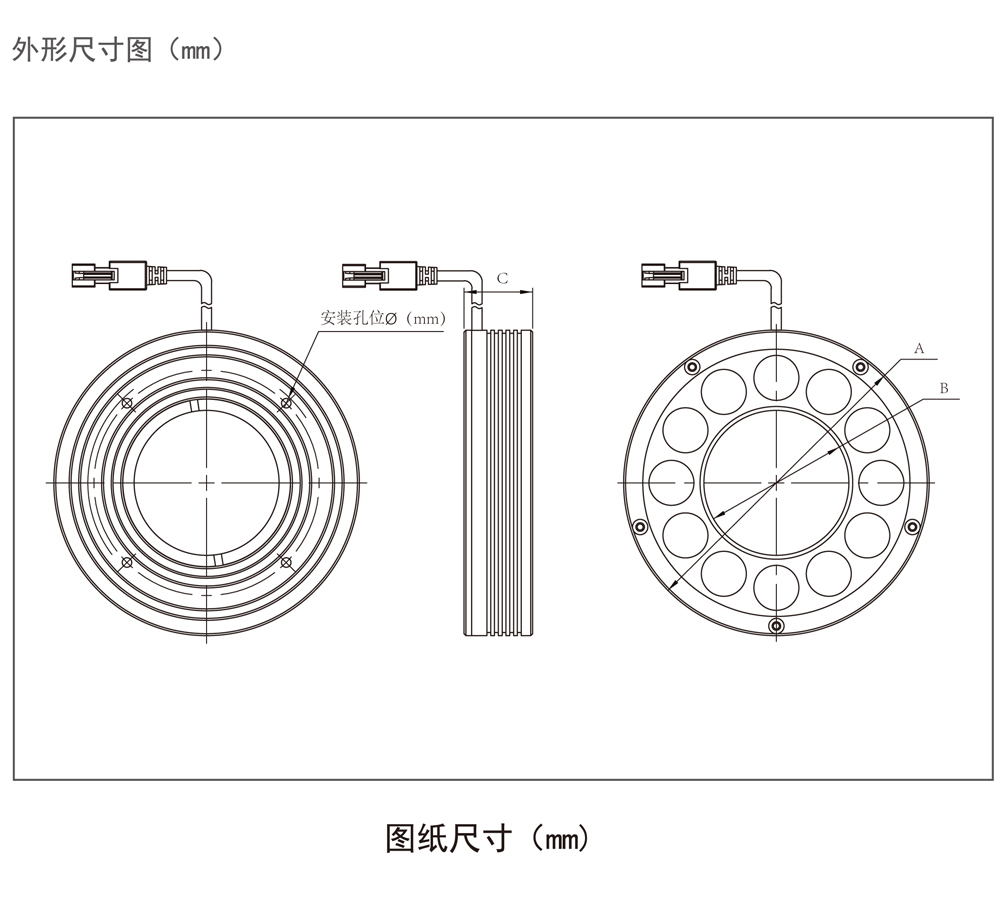 外形尺寸图（mm）

安装孔位Ø（mm）

C

A

B

图纸尺寸（mm）