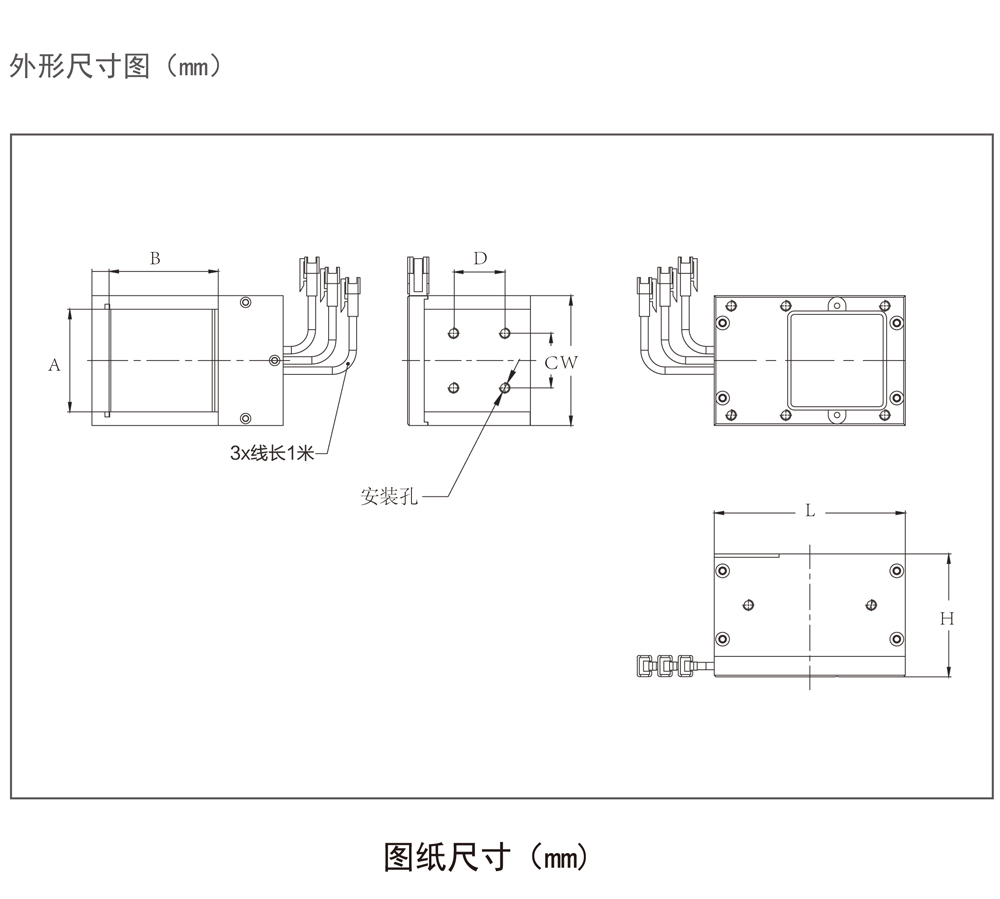 外形尺寸图（mm）

B

A

3x线长1米

D

C W

安装孔

L

H

图纸尺寸（mm）